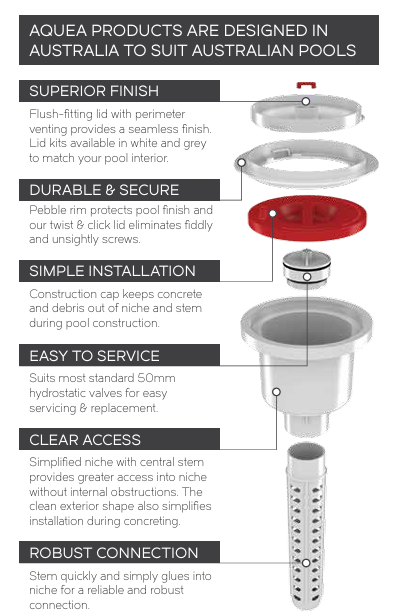 AQUEA PRODUCTS ARE DESIGNED IN AUSTRALIA TO SUIT AUSTRALIAN POOLS

SUPERIOR FINISH

Flush-fitting lid with perimeter venting provides a seamless finish. Lid kits available in white and grey to match your pool interior.

DURABLE & SECURE

Pebble rim protects pool finish and our twist & click lid eliminates fiddly and unsightly screws.

SIMPLE INSTALLATION

Construction cap keeps concrete and debris out of niche and stem during pool construction.

EASY TO SERVICE

Suits most standard 50mm hydrostatic valves for easy servicing & replacement.

CLEAR ACCESS

Simplified niche with central stem provides greater access into niche without internal obstructions. The clean exterior shape also simplifies installation during concreting.

ROBUST CONNECTION

Stem quickly and simply glues into niche for a reliable and robust connection.